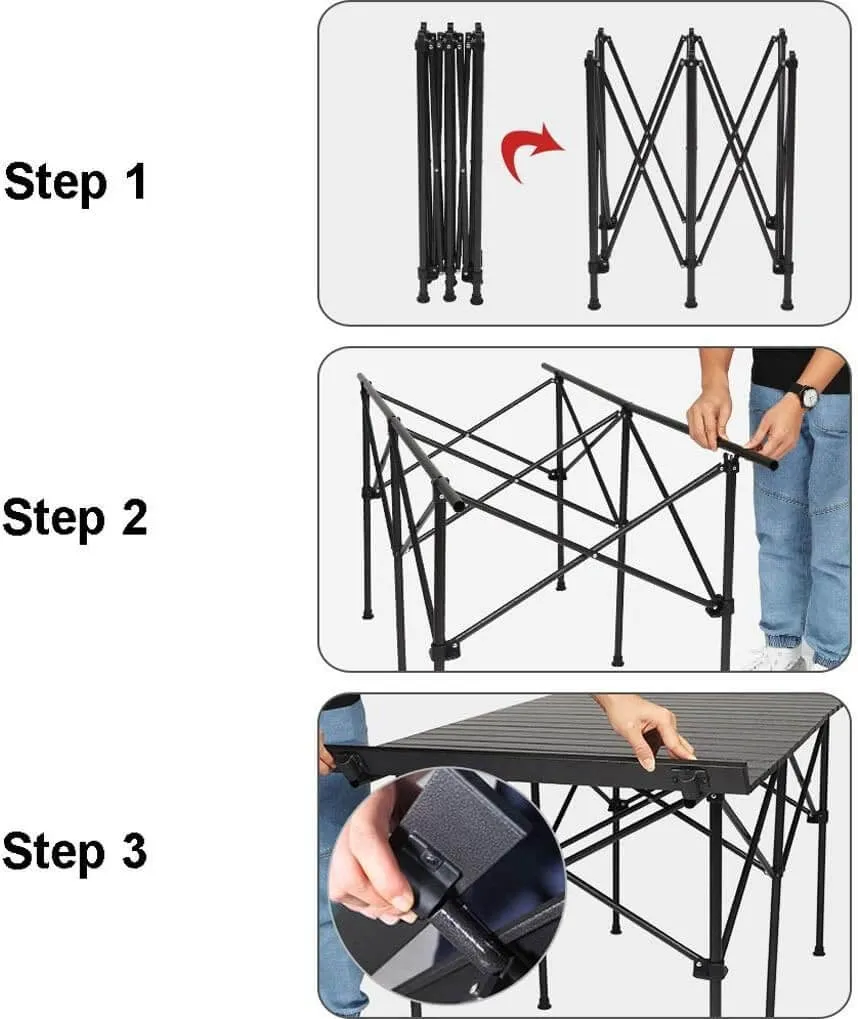 Step 1

Step 2

Step 3